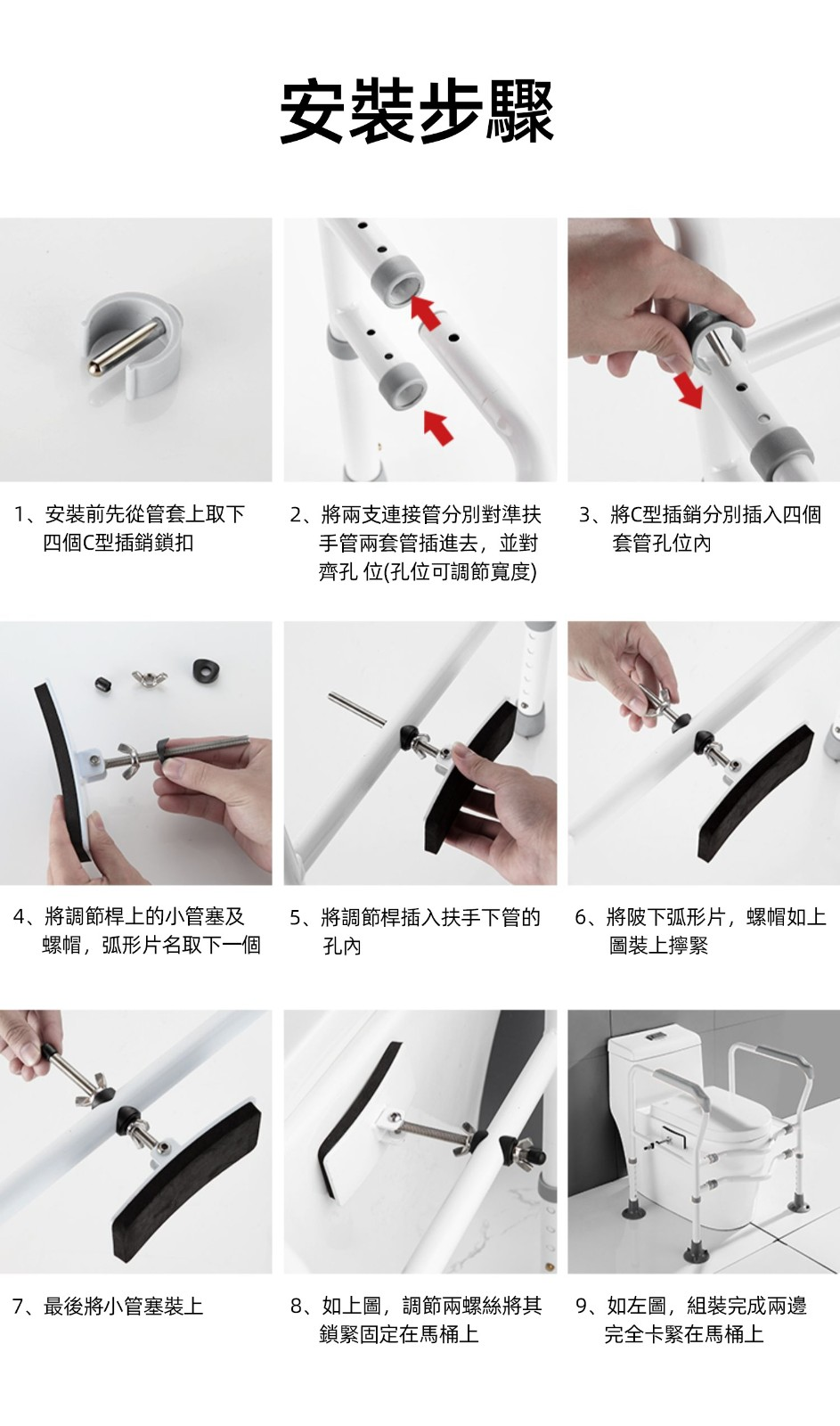 安裝步驟

1、安裝前先從管套上取下四個C型插銷鎖扣

2、將兩支連接管分別對準扶手管兩套管插進去，並對齊孔 位(孔位可調節寬度)

3、將C型插銷分別插入四個套管孔位內

4、將調節桿上的小管塞及螺帽，弧形片名取下一個

5、將調節桿插入扶手下管的孔內

6、將陂下弧形片，螺帽如上圖裝上擰緊

7、最後將小管塞裝上

8、如上圖，調節兩螺絲將其鎖緊固定在馬桶上

9、如左圖，組裝完成兩邊完全卡緊在馬桶上